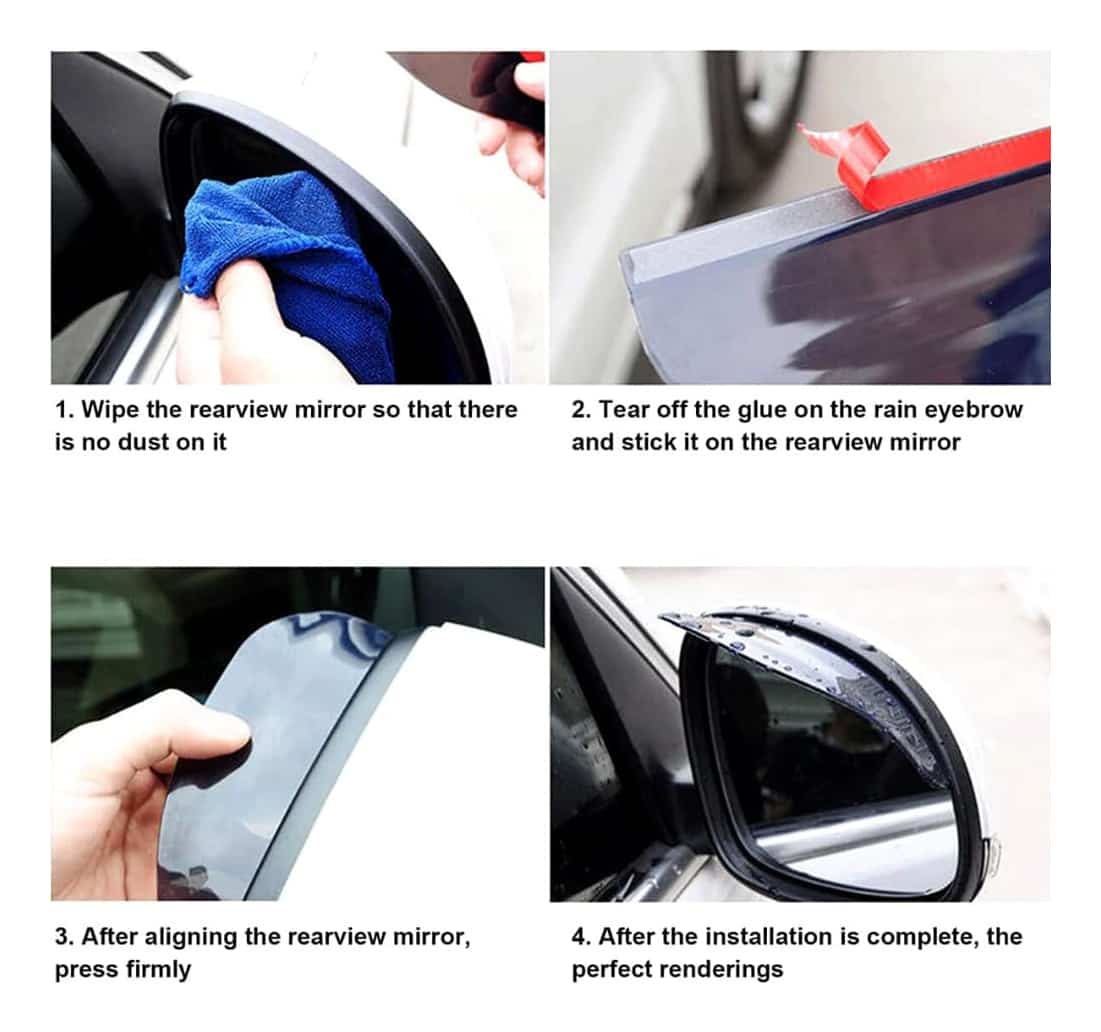 1. Wipe the rearview mirror so that there is no dust on it

2. Tear off the glue on the rain eyebrow and stick it on the rearview mirror

3. After aligning the rearview mirror, press firmly

4. After the installation is complete, the perfect renderings