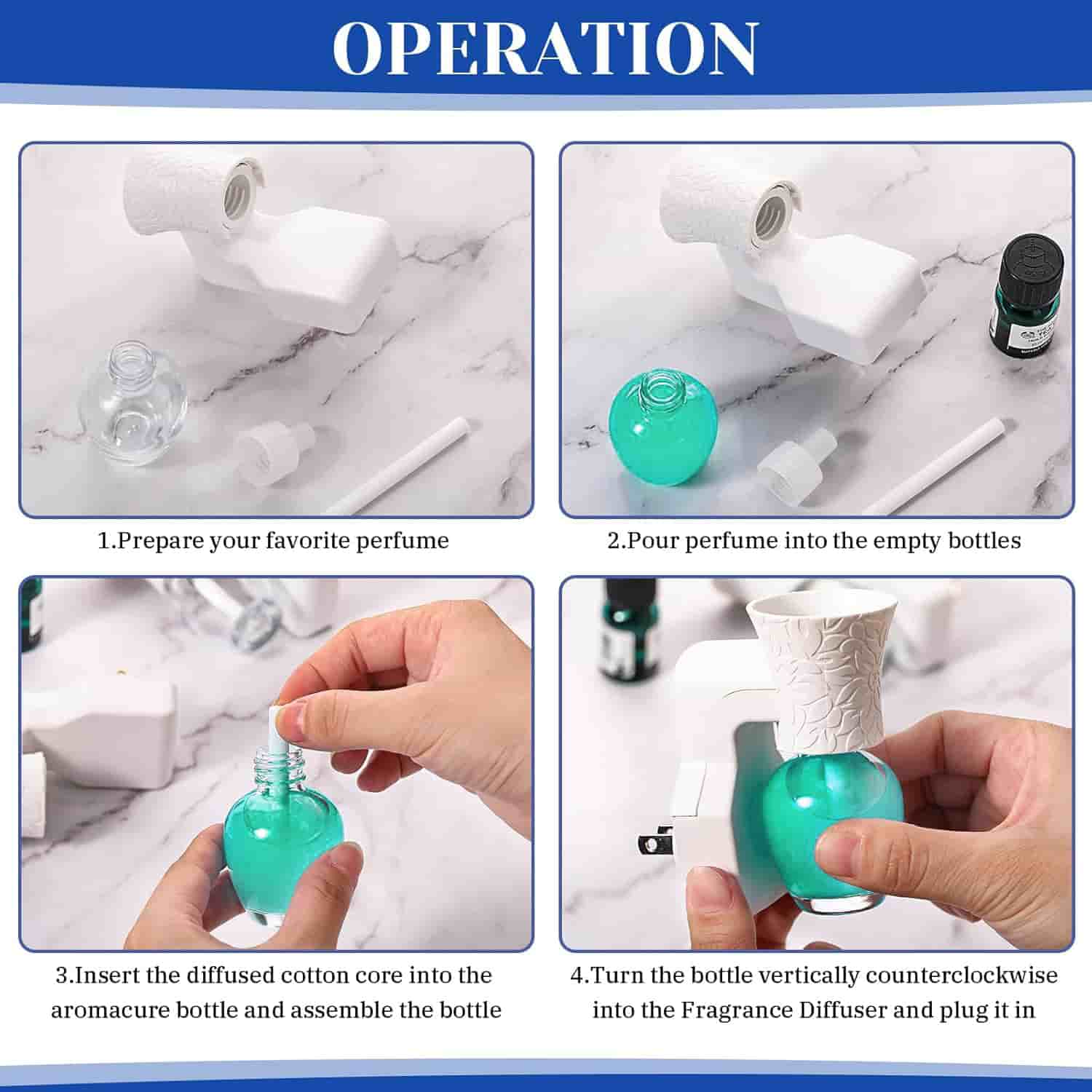 OPERATION

1.Prepare your favorite perfume

2.Pour perfume into the empty bottles

3.Insert the diffused cotton core into the aromacure bottle and assemble the bottle

4.Turn the bottle vertically counterclockwise into the Fragrance Diffuser and plug it in