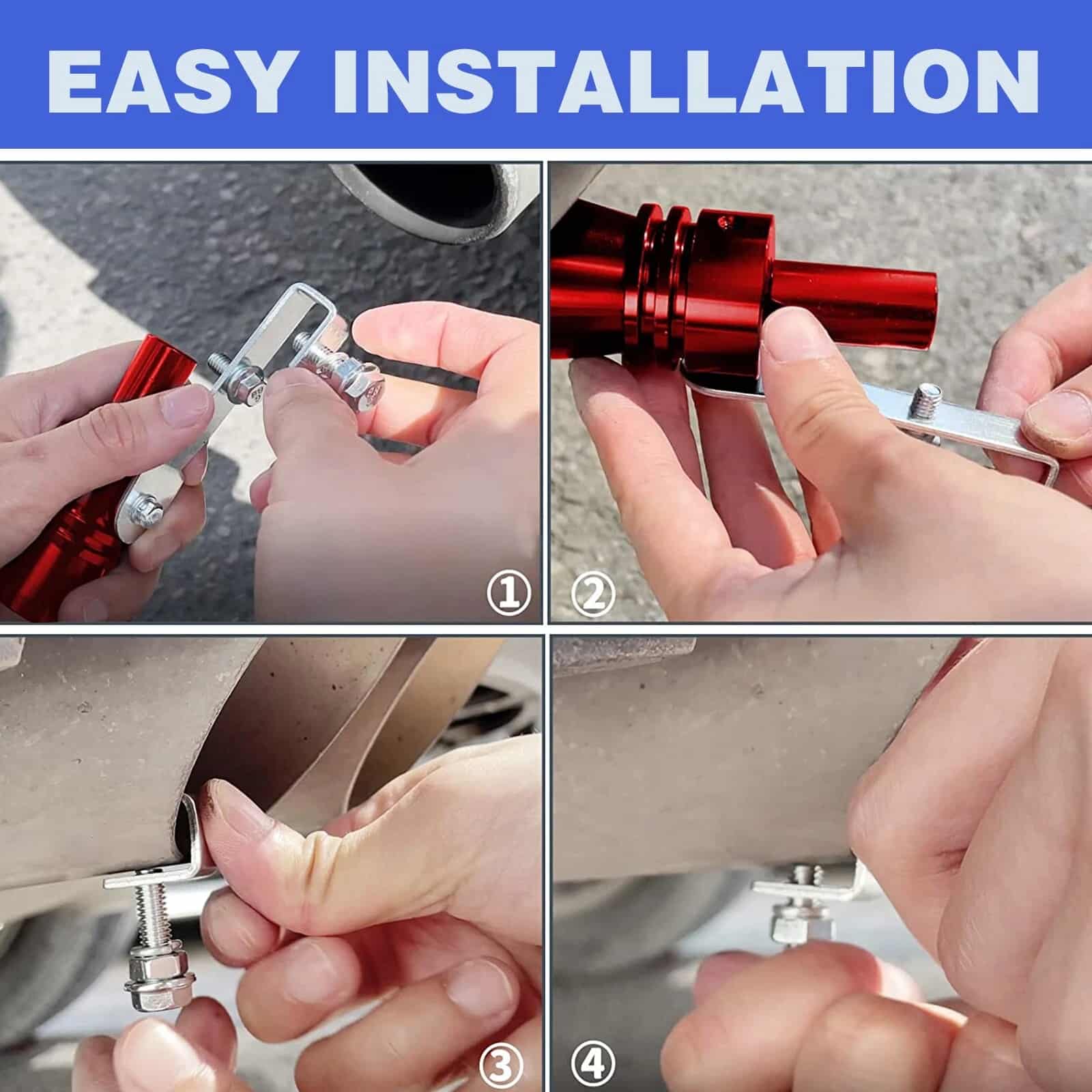 EASY INSTALLATION

①

②

③

④