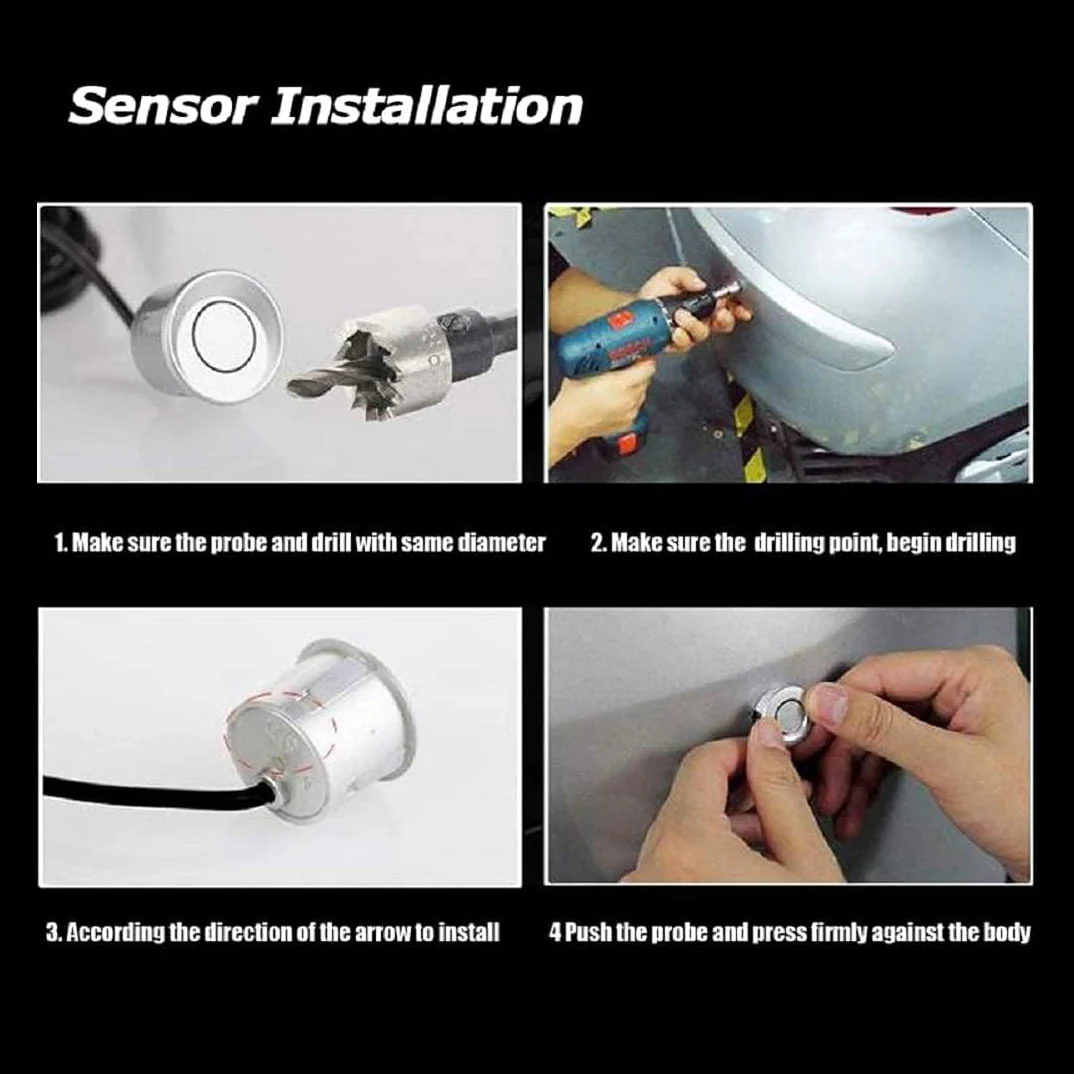 Sensor Installation

1. Make sure the probe and drill with same diameter

2. Make sure the drilling point, begin drilling

3. According the direction of the arrow to install

4 Push the probe and press firmly against the body