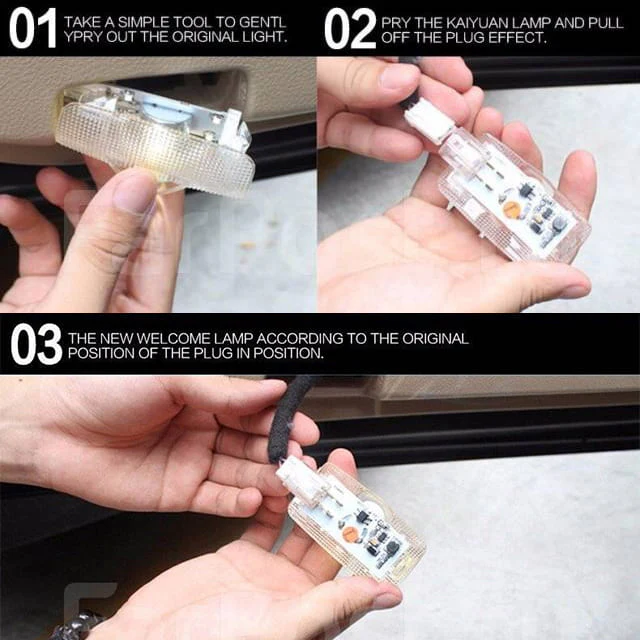 01 TAKE A SIMPLE TOOL TO GENTL YPRY OUT THE ORIGINAL LIGHT.

02 PRY THE KAIYUAN LAMP AND PULL OFF THE PLUG EFFECT.

03 THE NEW WELCOME LAMP ACCORDING TO THE ORIGINAL POSITION OF THE PLUG IN POSITION.