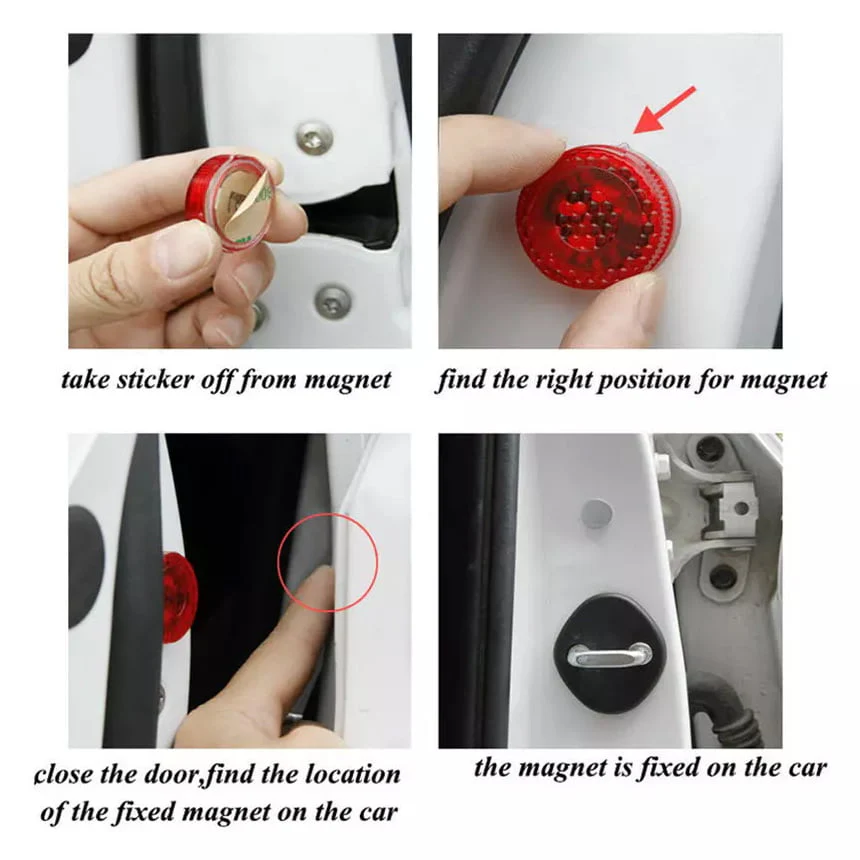 take sticker off from magnet

find the right position for magnet

close the door,find the location of the fixed magnet on the car

the magnet is fixed on the car